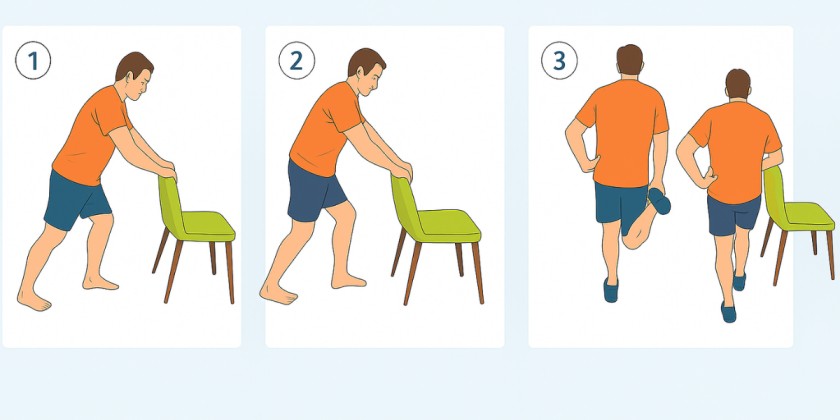 1

2

3